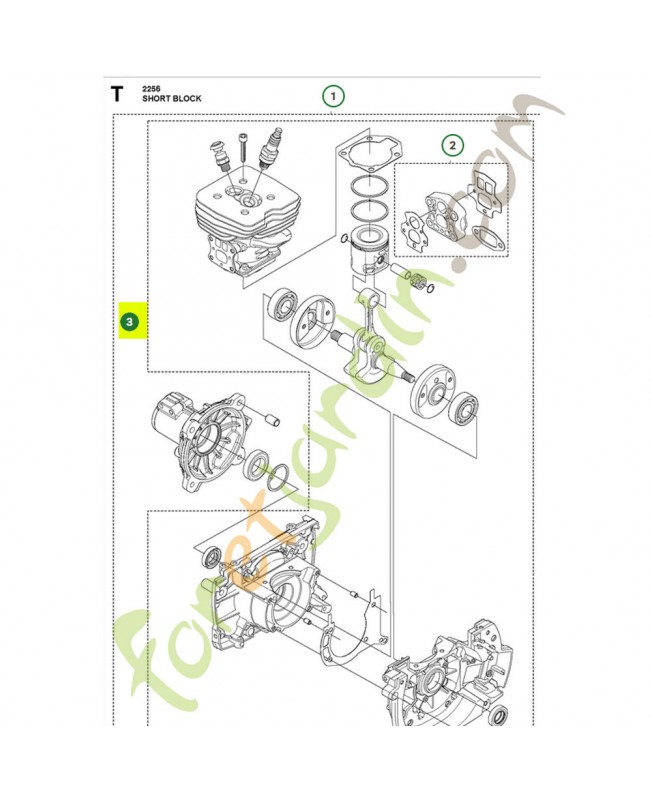 T
2256
SHORT BLOCK

1
2
3

Foretgarden.com