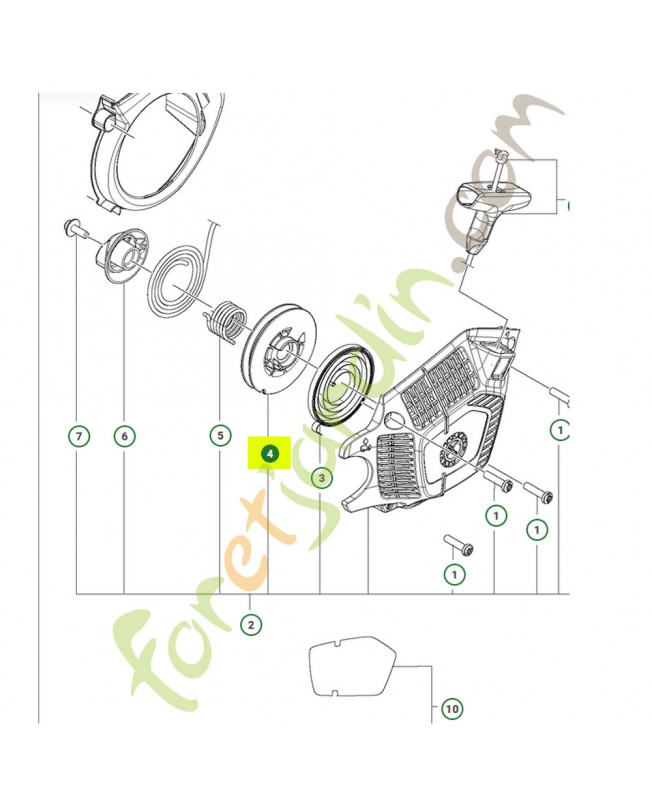 foretjardin.com

7
6
5
4
3
1
1
1
1
2
10