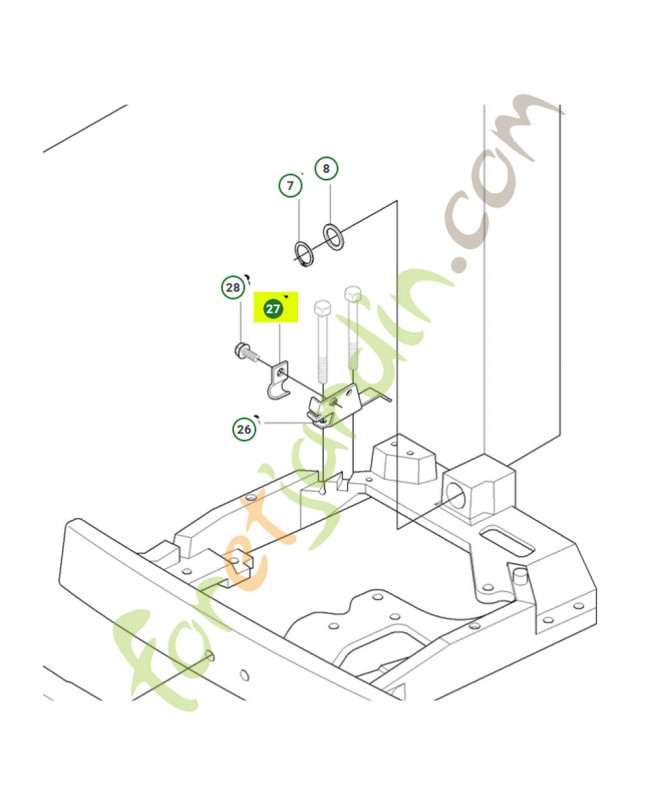 7
8
28
27
26
foretjardin.com