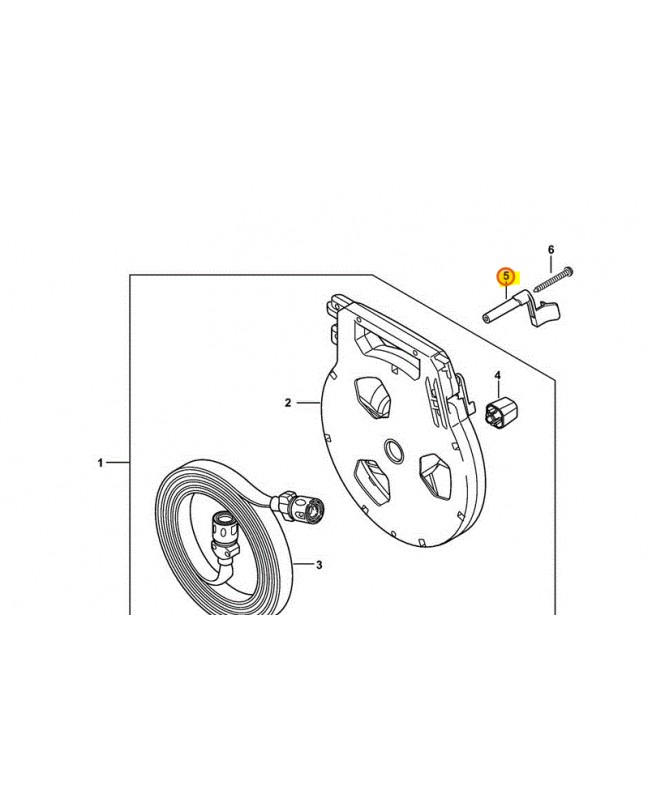 6
5
4
2
1
3