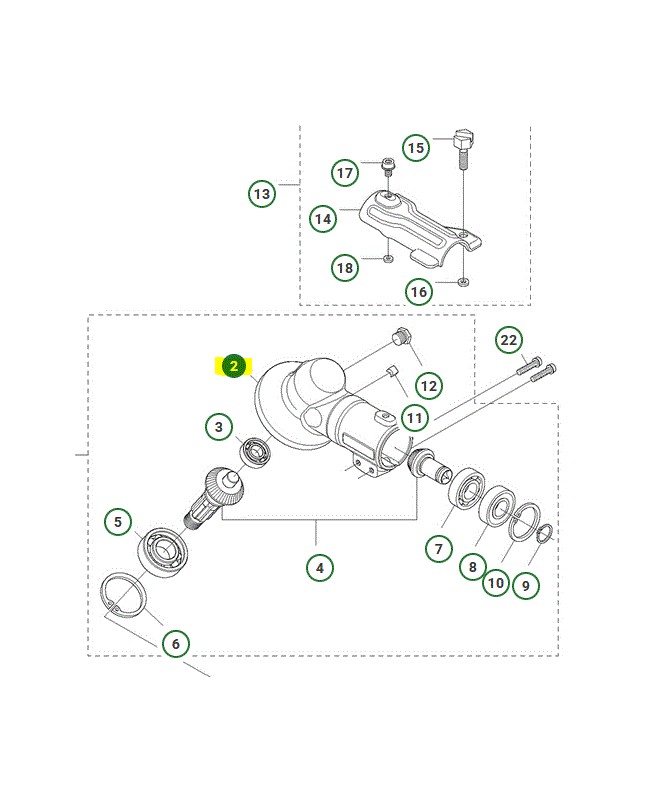 15
17
13
14
18
16
22
2
12
11
3
5
4
7
8
10
9
6