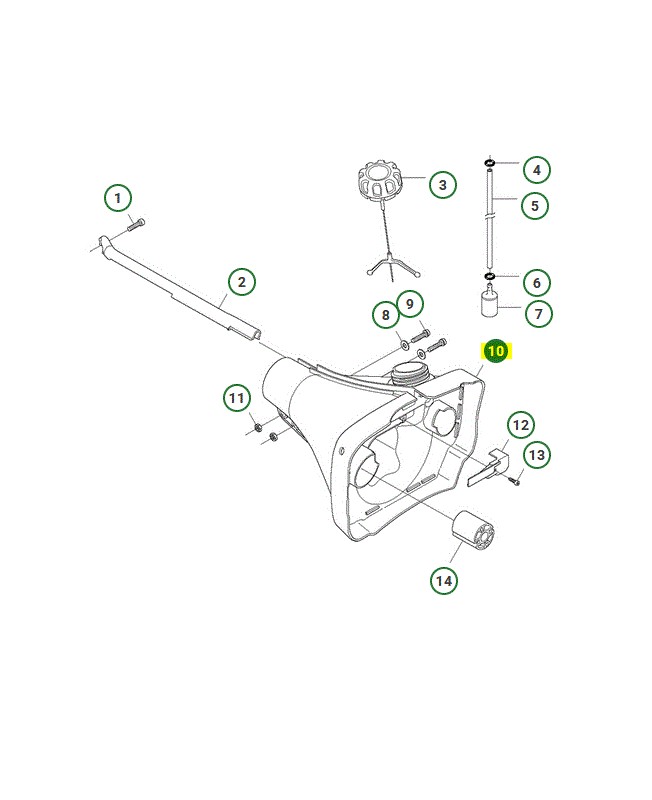 1
2
3
4
5
6
7
8
9
10
11
12
13
14