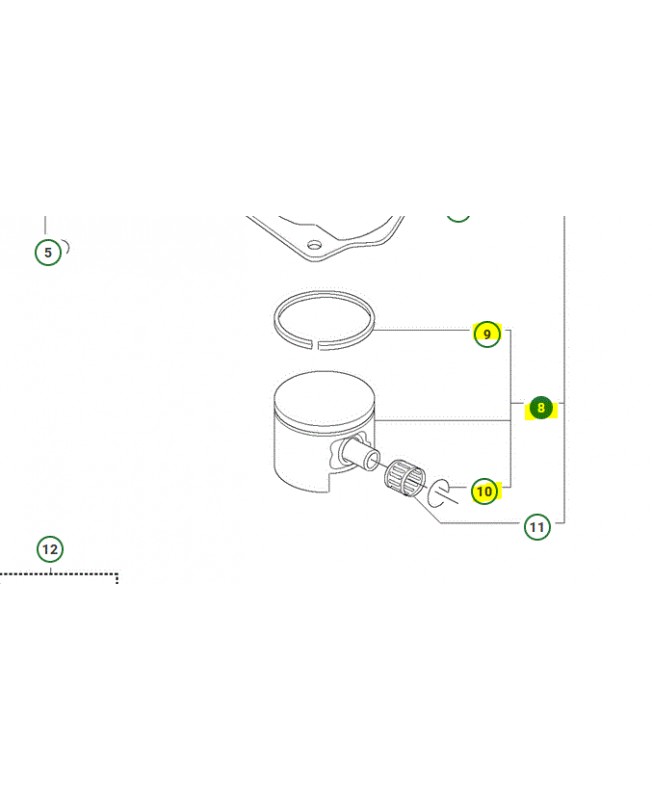 5

9

8

10

11

12