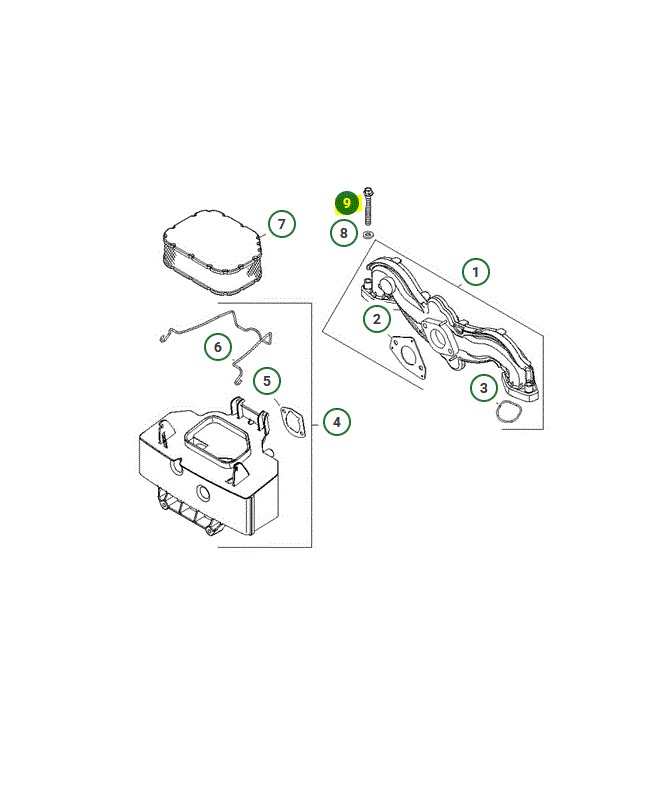 9
8
7
1
2
6
5
3
4