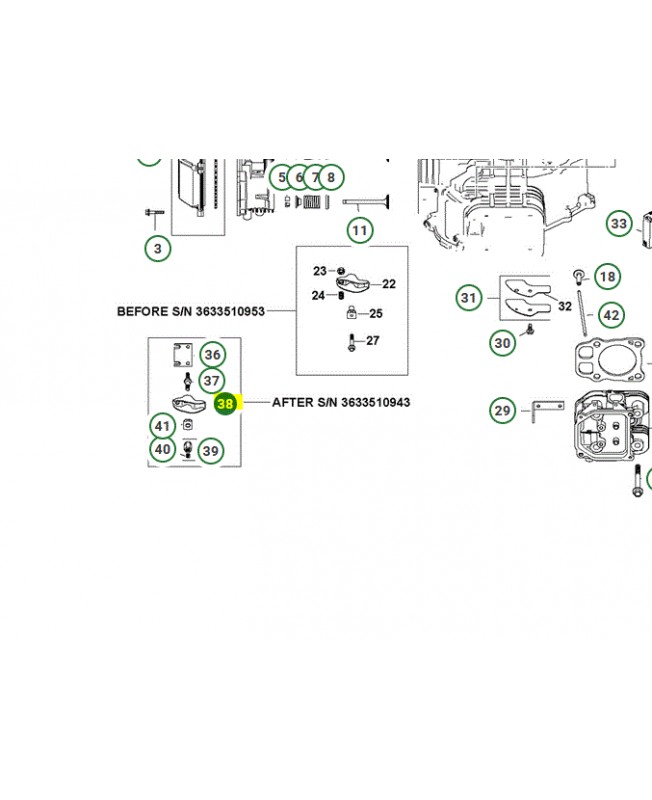 5 6 7 8

3

11

33

23
22
24
25
27

BEFORE S/N 3633510953

31
32
18
42
30

36
37
38
AFTER S/N 3633510943
41
40
39

29