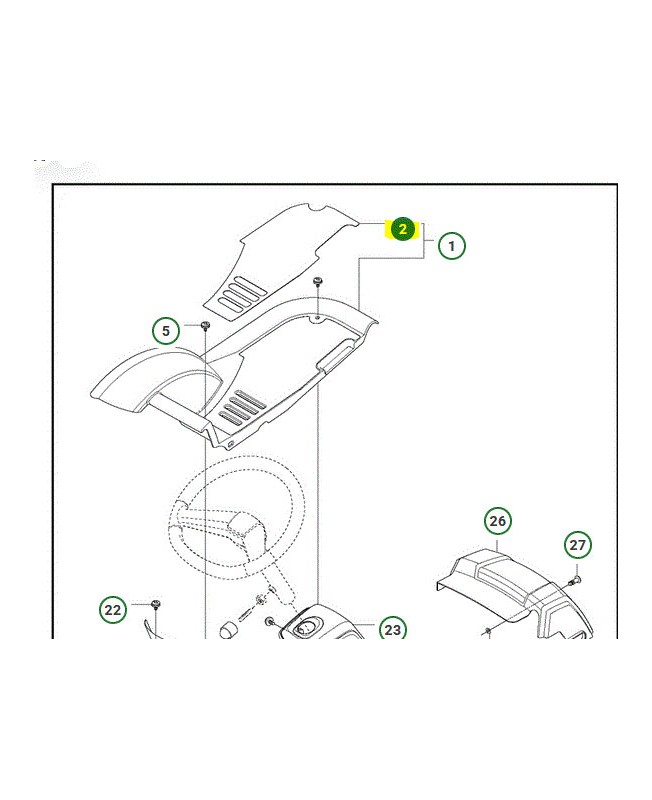 2
1
5
26
27
22
23