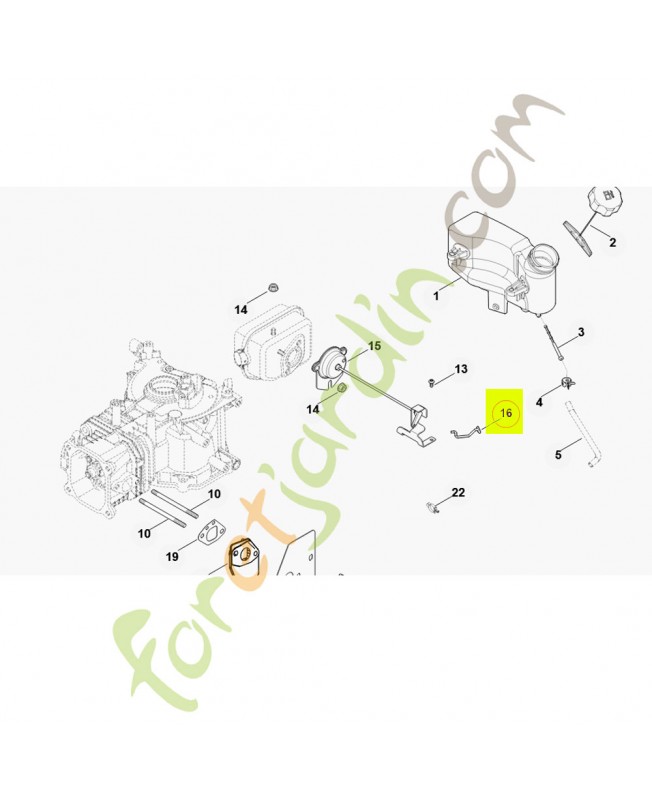 foretjardin.com

2
1
14
3
15
13
4
14
16
5
22
10
10
19