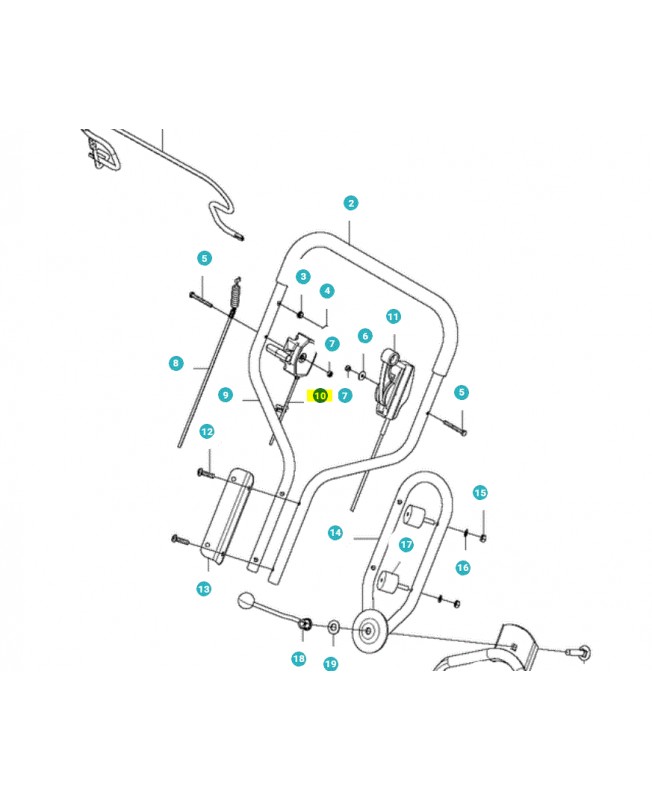 2
5
3
4
11
7
6
8
9
10
7
5
12
15
14
17
16
13
18
19