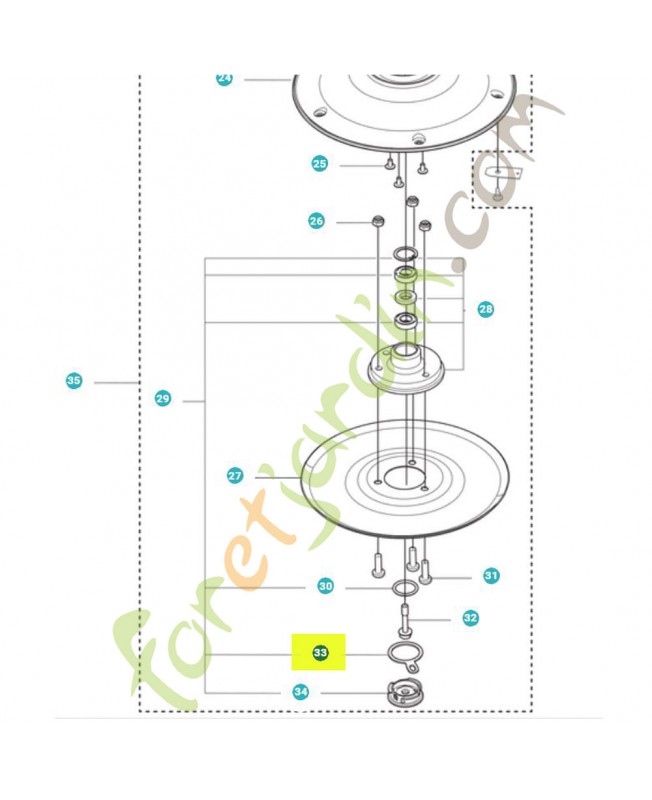 24
25
26
28
35
29
27
30
31
32
33
34
foretjardin.com