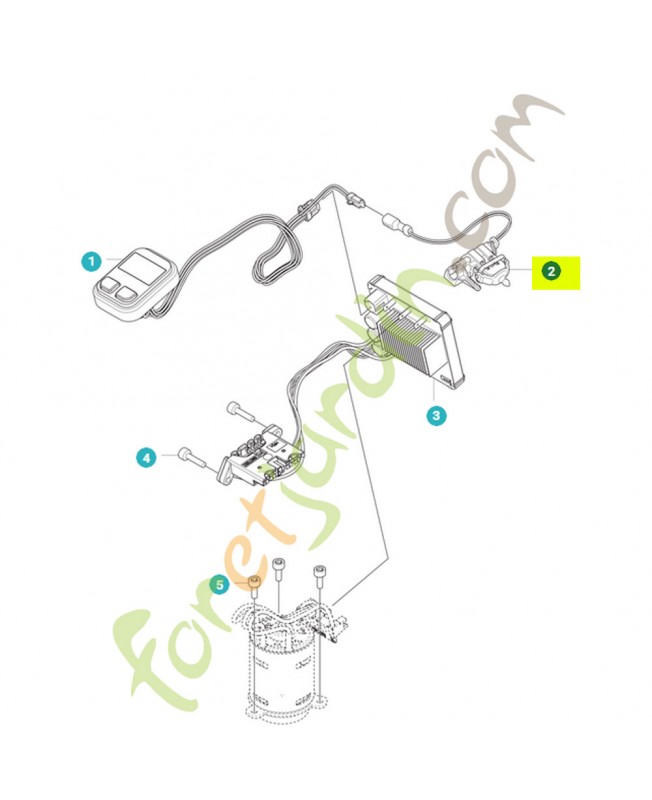 1
2
3
4
5
foretjardin.com