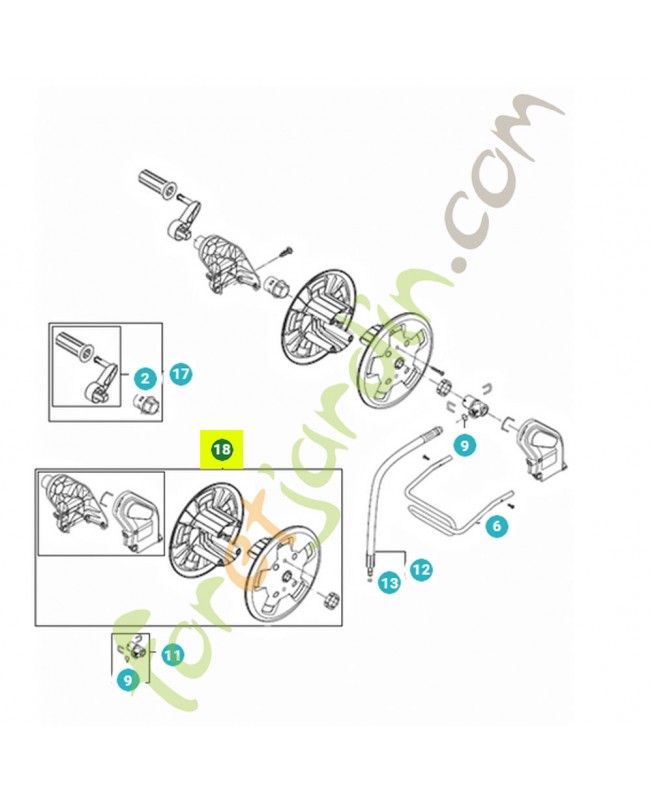 2
17
18
9
6
12
13
11
9
foretjardin.com