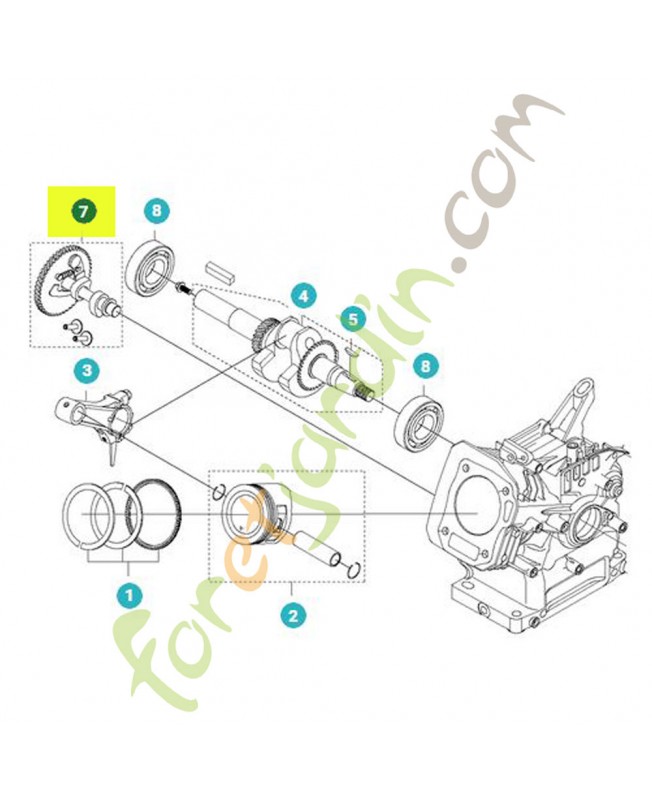 7
8
4
5
3
8
1
2
forestjardin.com