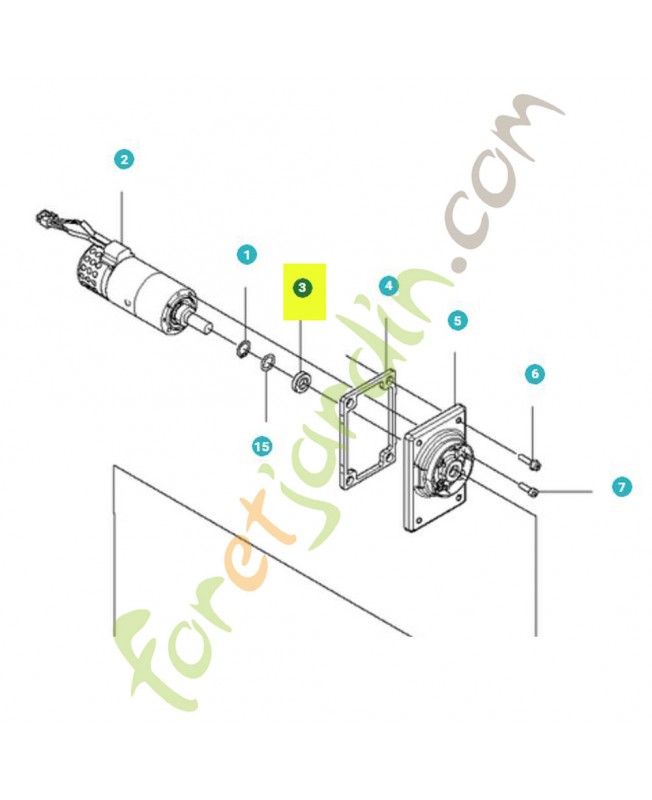 2
1
3
4
5
6
15
7
foretjardin.com