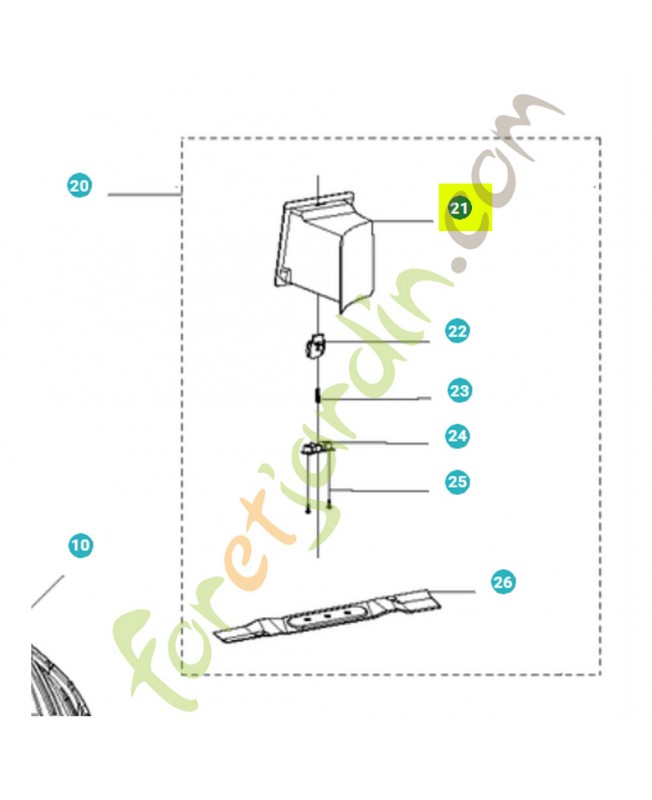 20
21
22
23
24
25
10
26
foretjardin.com