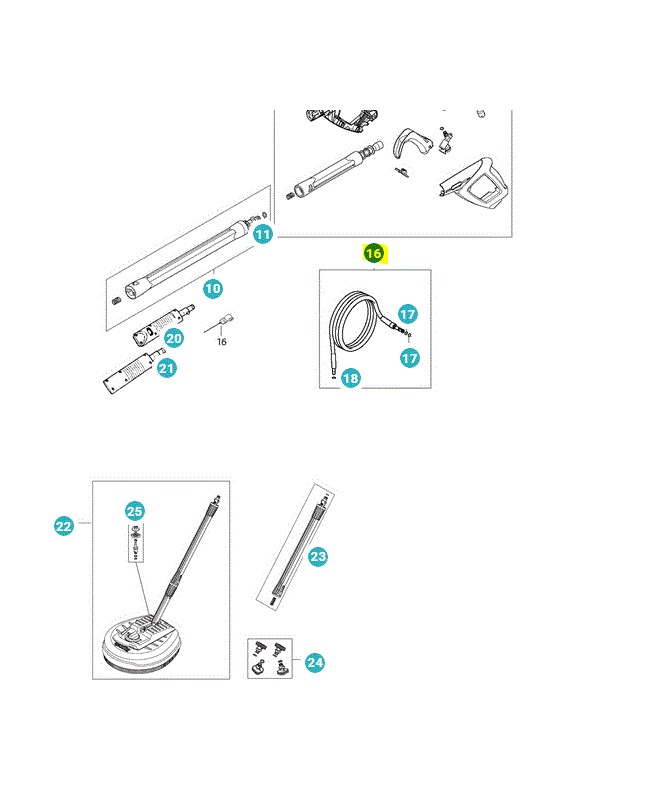 11
10
20
16
21
16
17
17
18
22
25
23
24