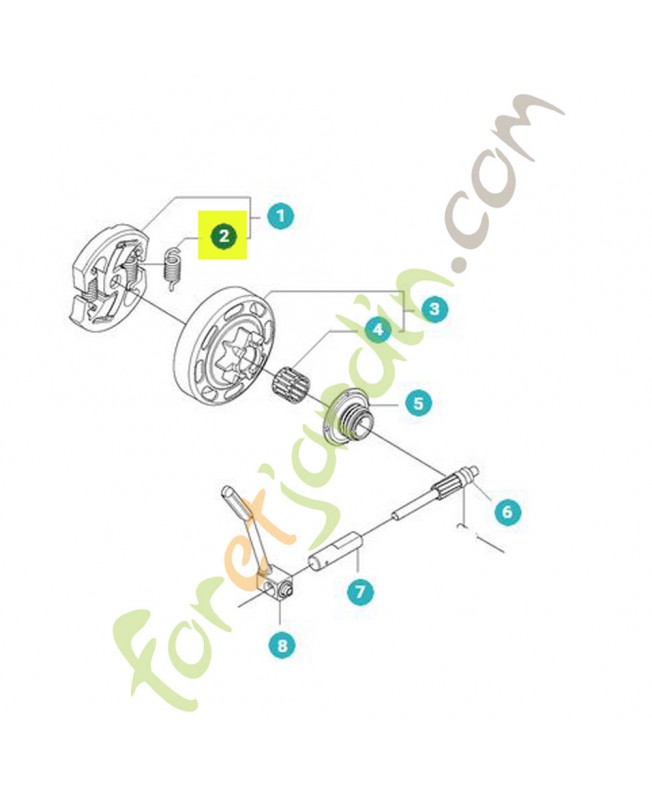 1
2
3
4
5
6
7
8
foretjardin.com