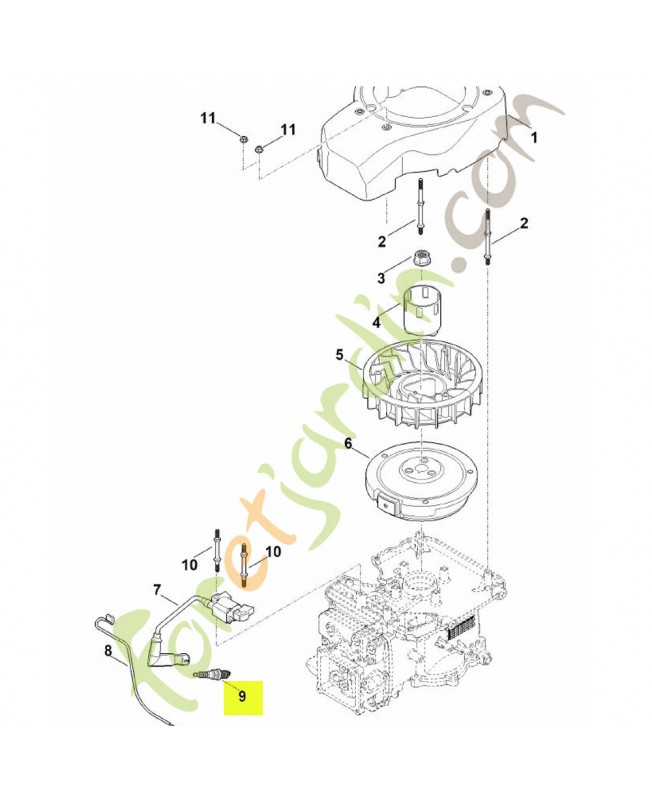 11
11
1
2
2
3
4
5
6
10
10
7
8
9
Foretjardin.com