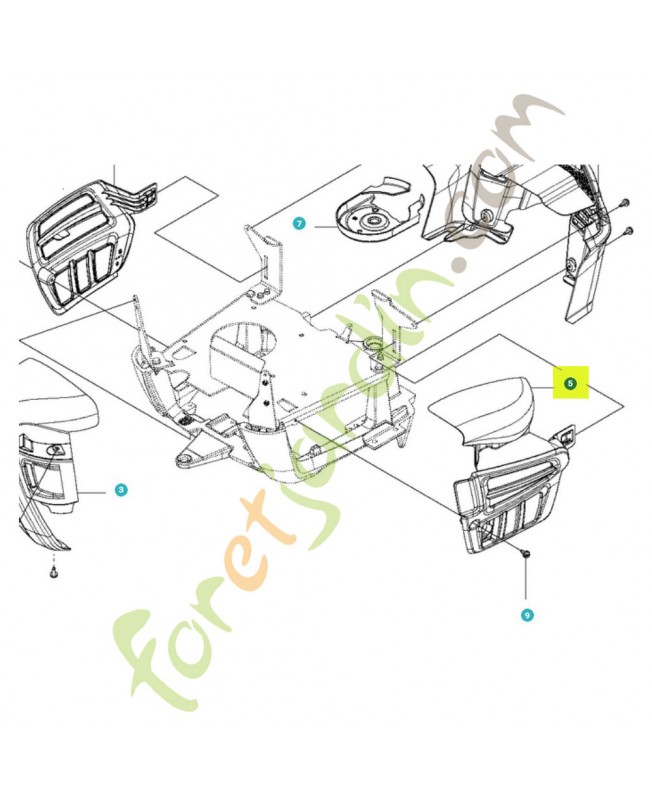 7

5

3

9

foretjardin.com