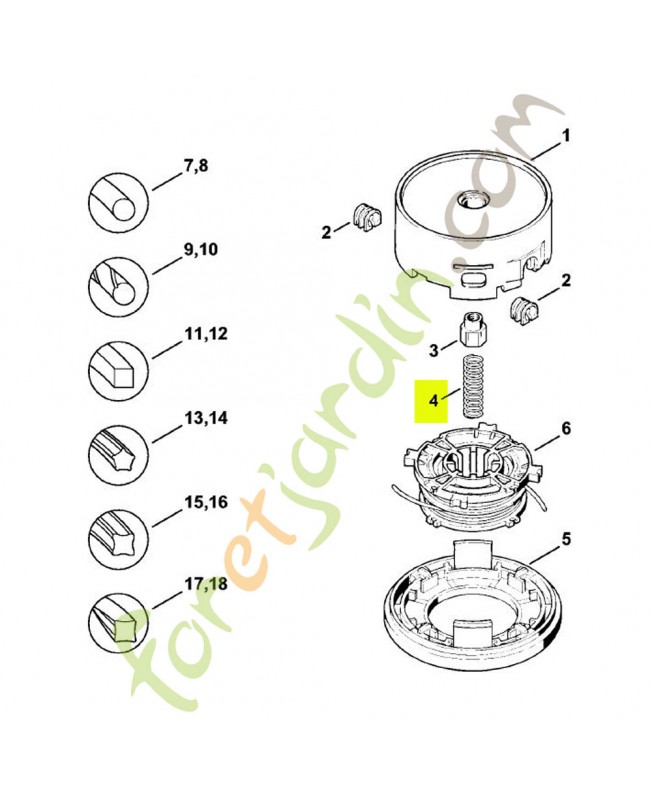 7,8
9,10
11,12
13,14
15,16
17,18
1
2
2
3
4
6
5
foretjardin.com