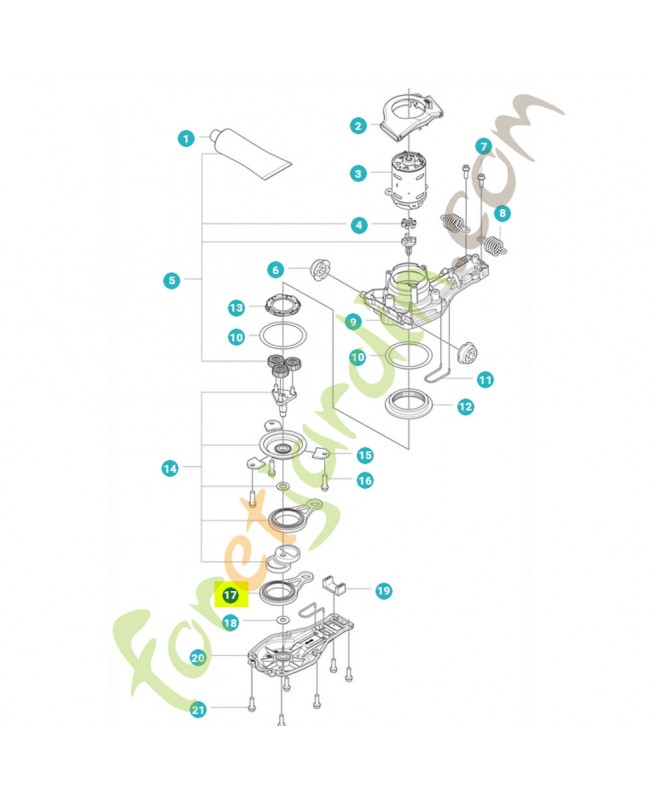 1
2
3
4
5
6
7
8
9
10
10
11
12
13
14
15
16
17
18
19
20
21
Foretgarden.com