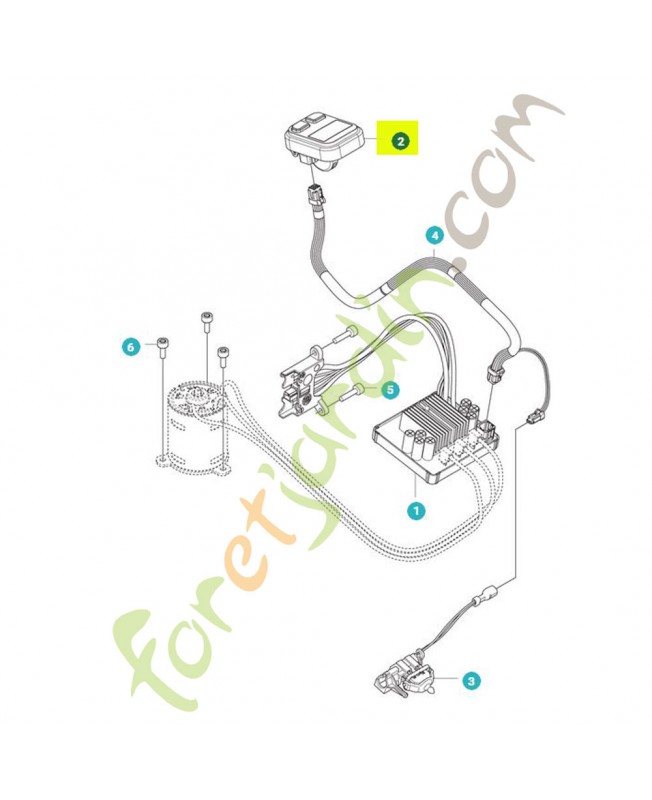 2
4
6
5
1
3
foretjardin.com