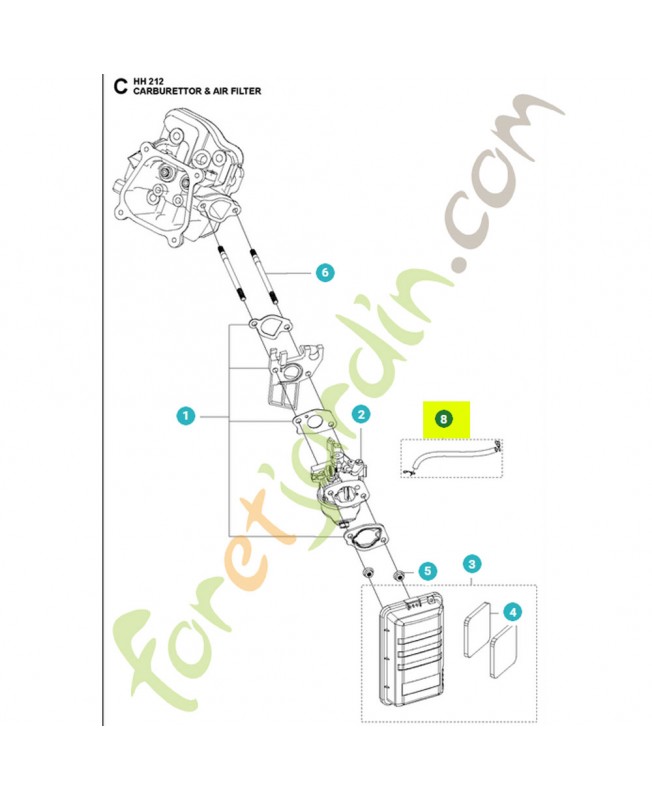 C HH 212
CARBURETTOR & AIR FILTER

6
1
2
8
5
3
4

foretjardin.com