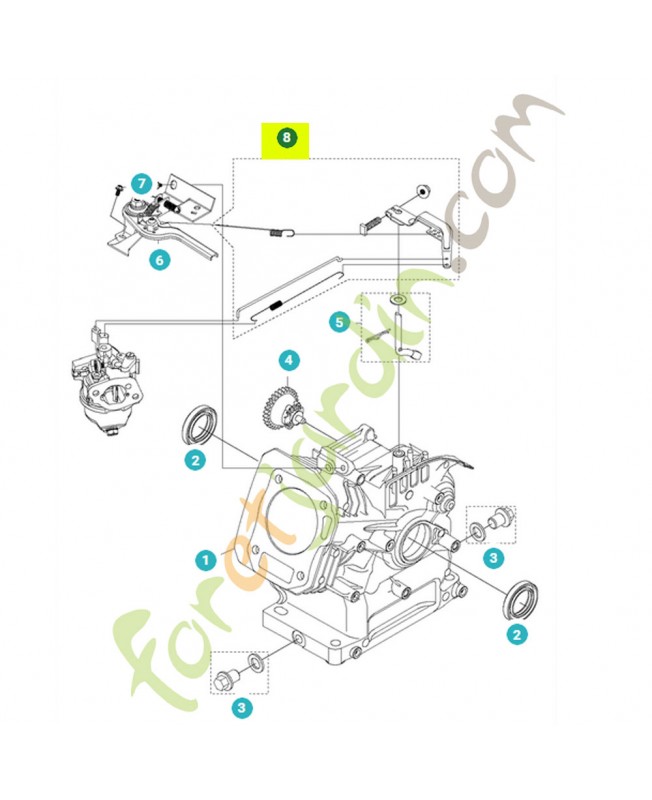 8
7
6
5
4
2
1
3
2
3

foretjardin.com