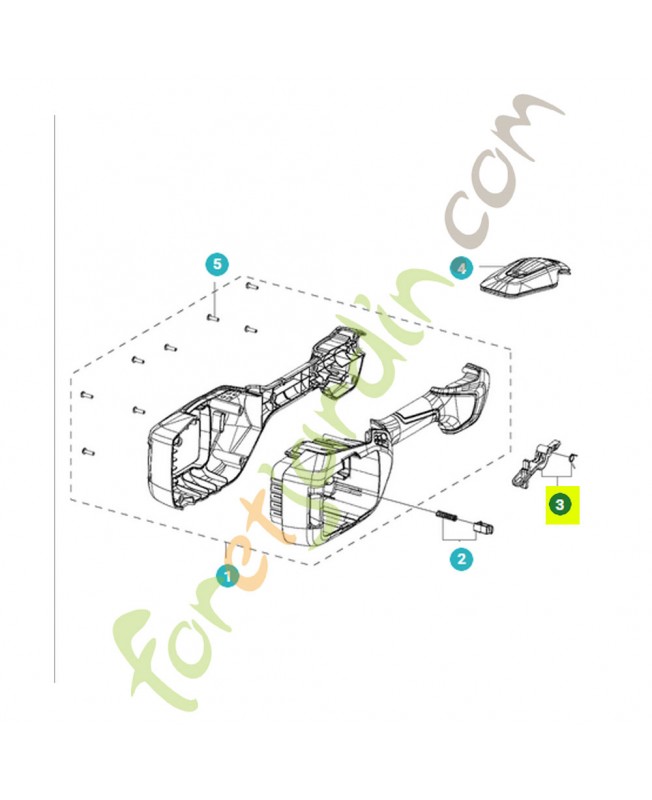 5

4

3

2

1

foretjardin.com