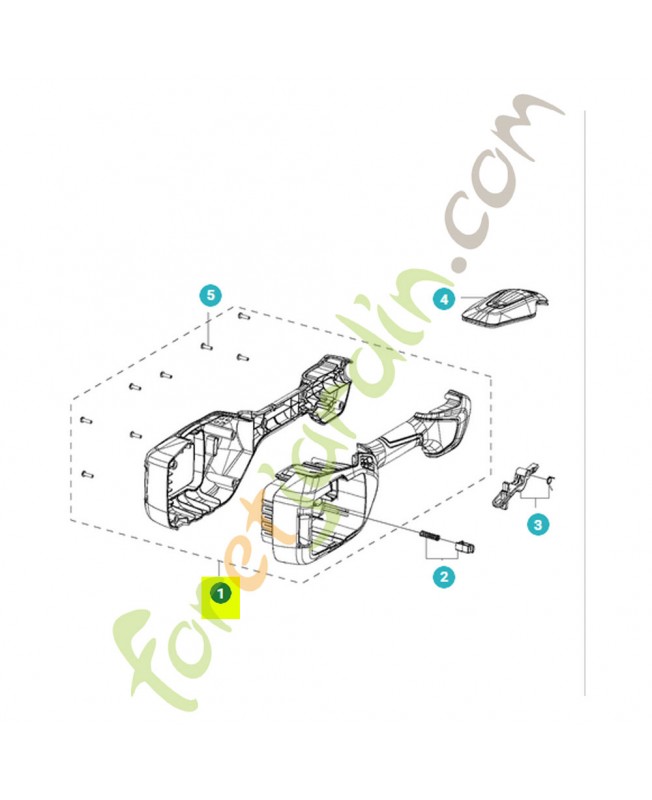 5
4
3
2
1
foretjardin.com