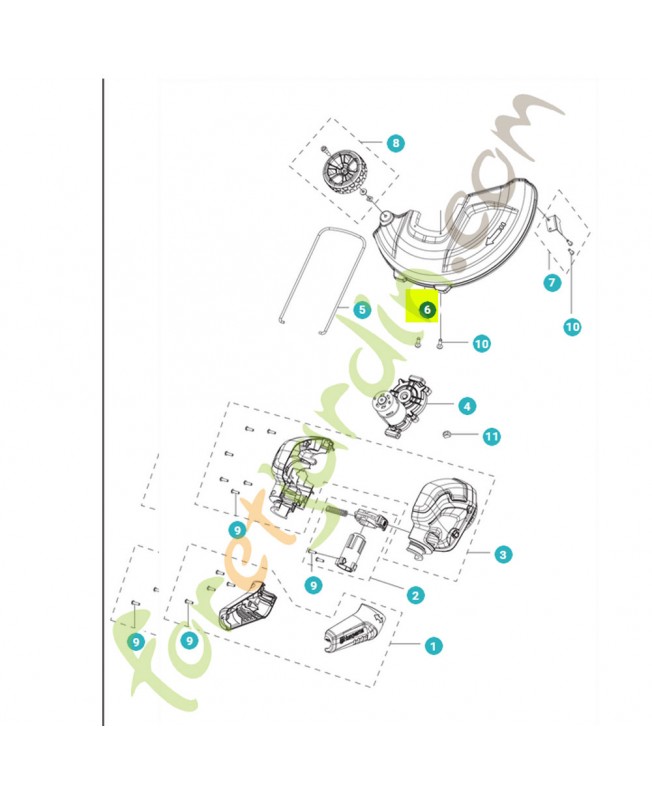 8
7
10
5
6
10
4
11
9
3
9
2
9
9
1
foretjardin.com