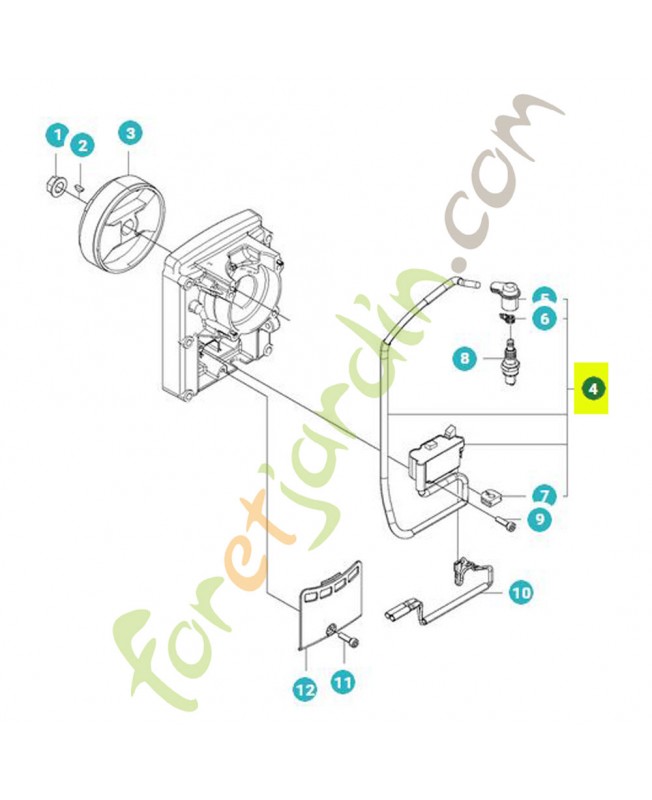 1
2
3
5
6
8
4
7
9
10
12
11
foretjardin.com