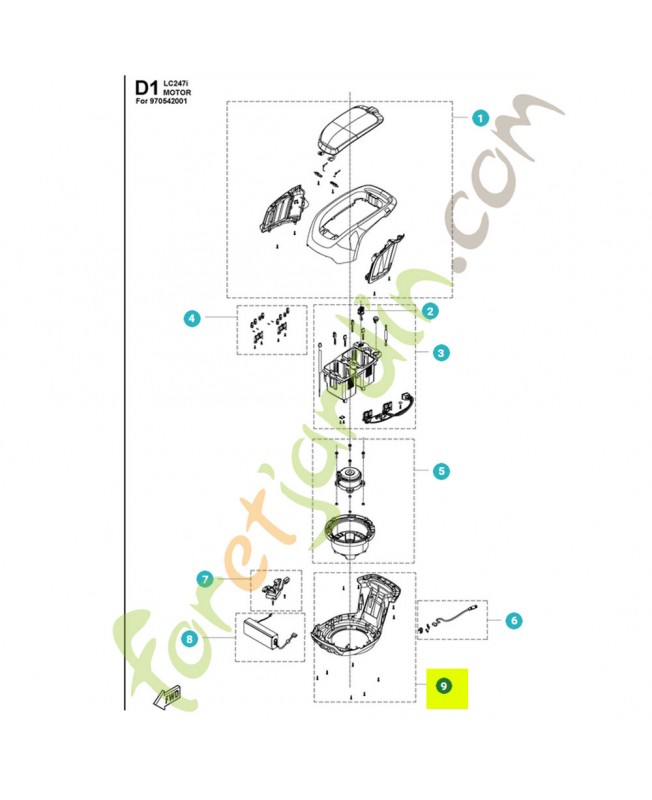 D1 LC247i MOTOR
For 970542001

1
4
2
3
5
7
6
8
9
FWD

foretjardin.com