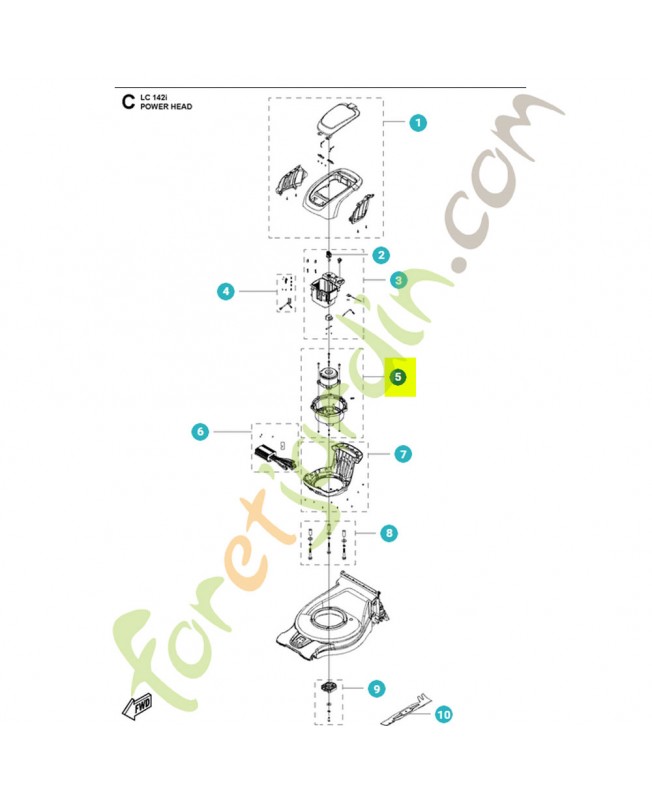 C LC 142i
POWER HEAD

1
2
3
4
5
6
7
8
9
10
FWD

foretjardin.com