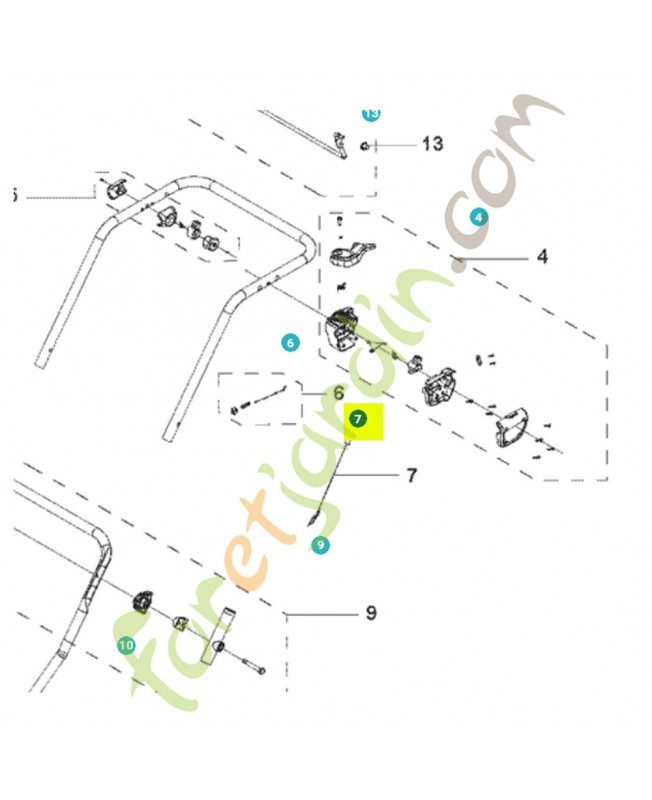 13
13
5
4
4
6
6
7
7
9
9
10
foretjardin.com