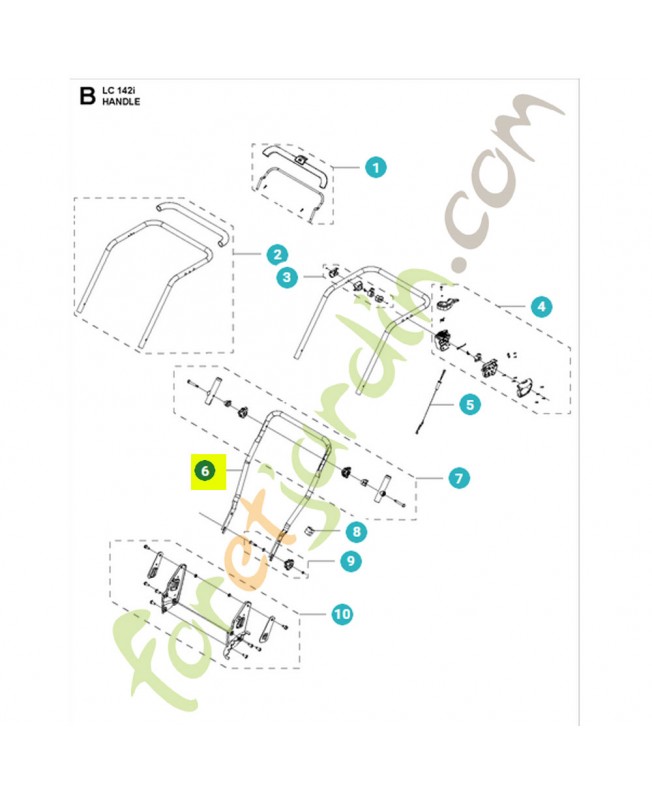 B LC 142i
HANDLE

1
2
3
4
5
6
7
8
9
10

foretjardin.com