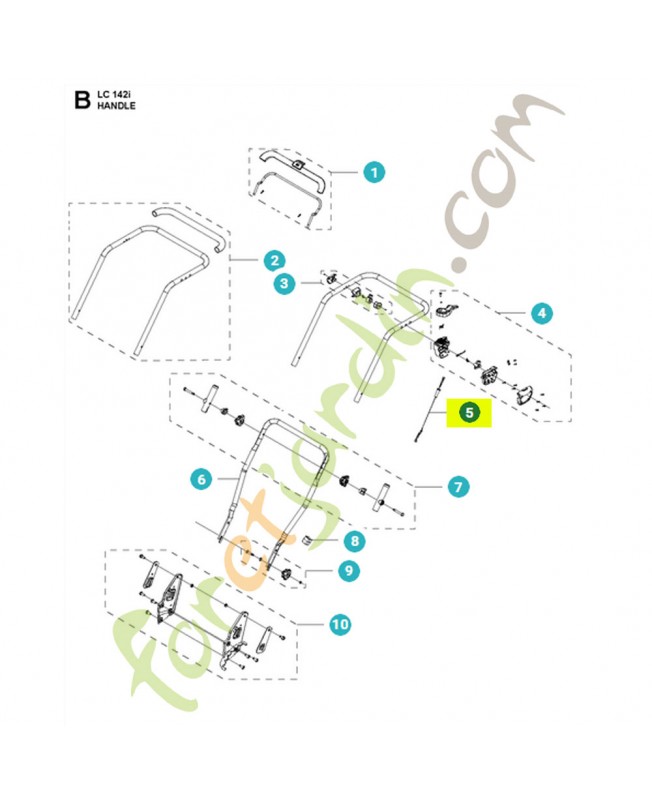 B LC 142i
HANDLE

1

2

3

4

5

6

7

8

9

10

foretjardin.com