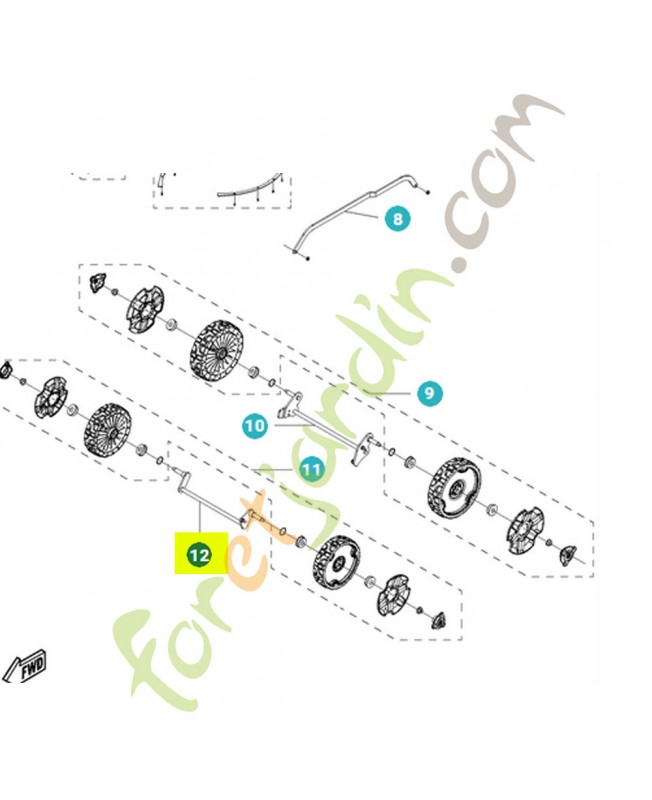 8

9

10

11

12

FWD

foretjardin.com