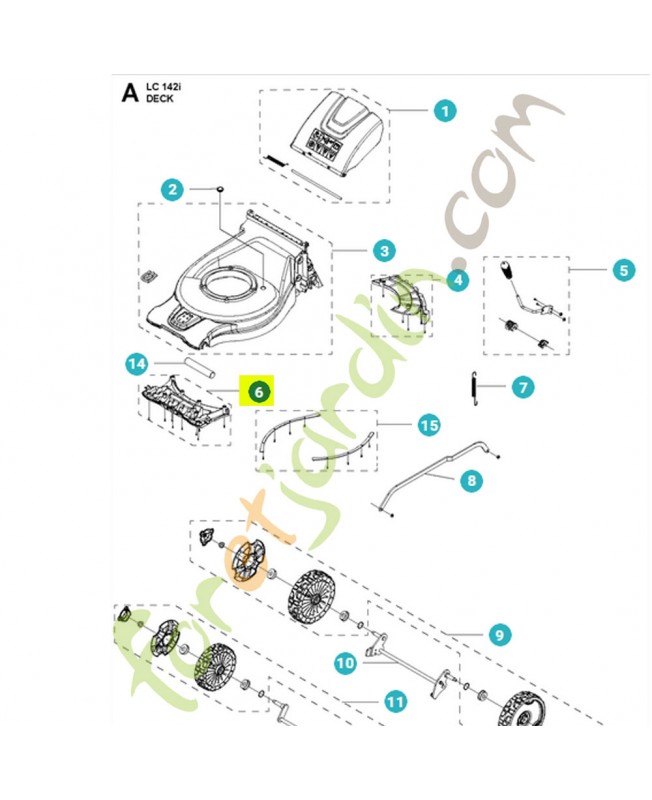 A LC 142i
DECK

1
2
3
4
5
14
6
7
15
8
9
10
11

foretjardin.com