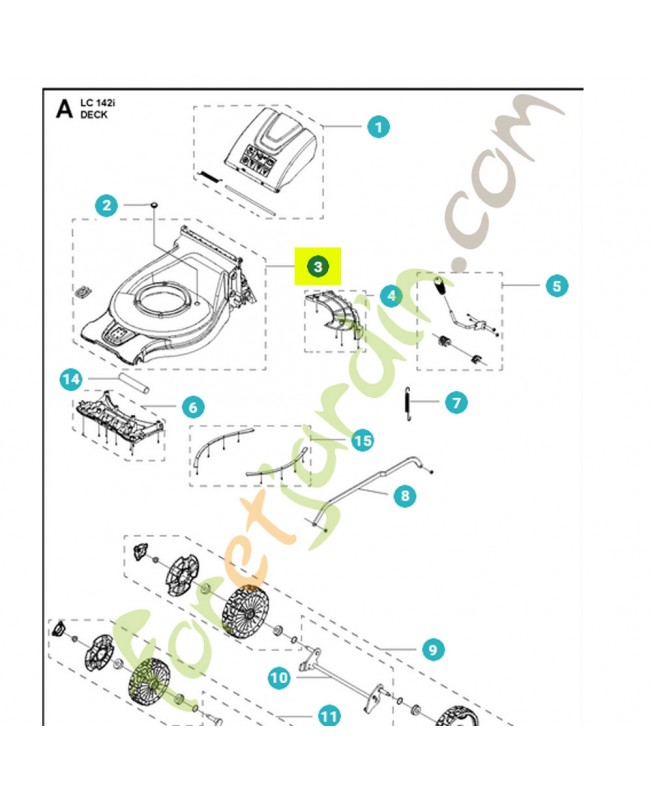 A LC 142i DECK

1

2

3

4

5

14

6

7

15

8

9

10

11

foretjardin.com