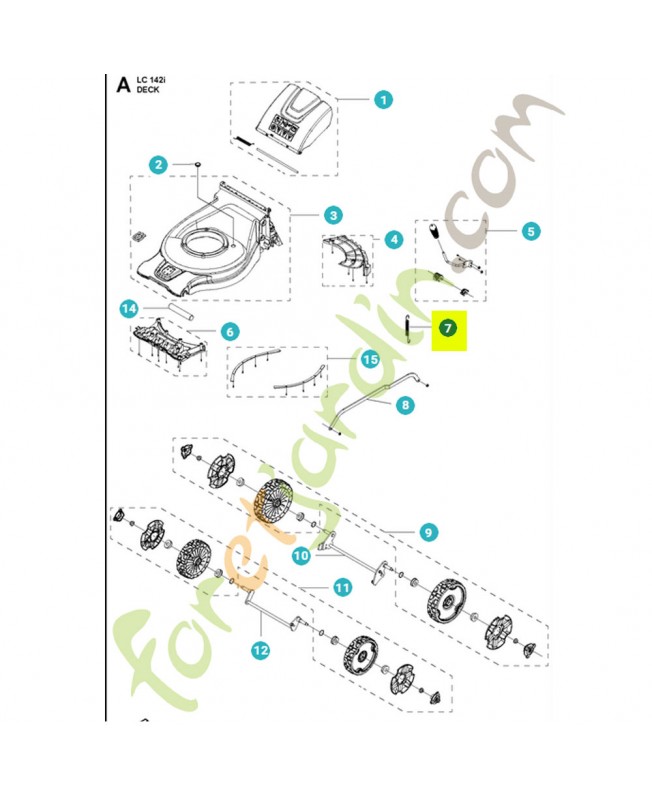 A LC 142i DECK

1
2
3
4
5
14
6
7
15
8
9
10
11
12

foretjardin.com