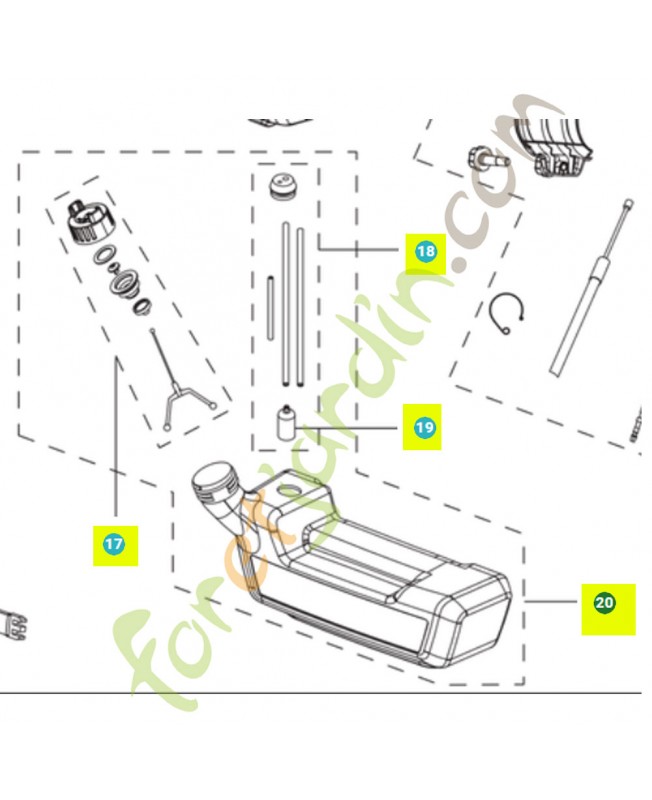 18

19

17

20

foretjardin.com