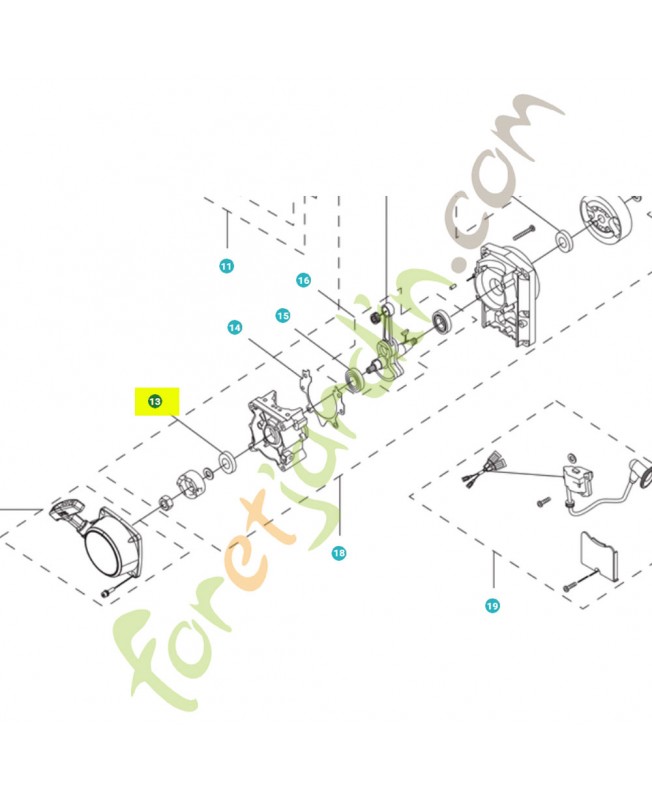 11
16
15
14
13
18
19
foretjardin.com