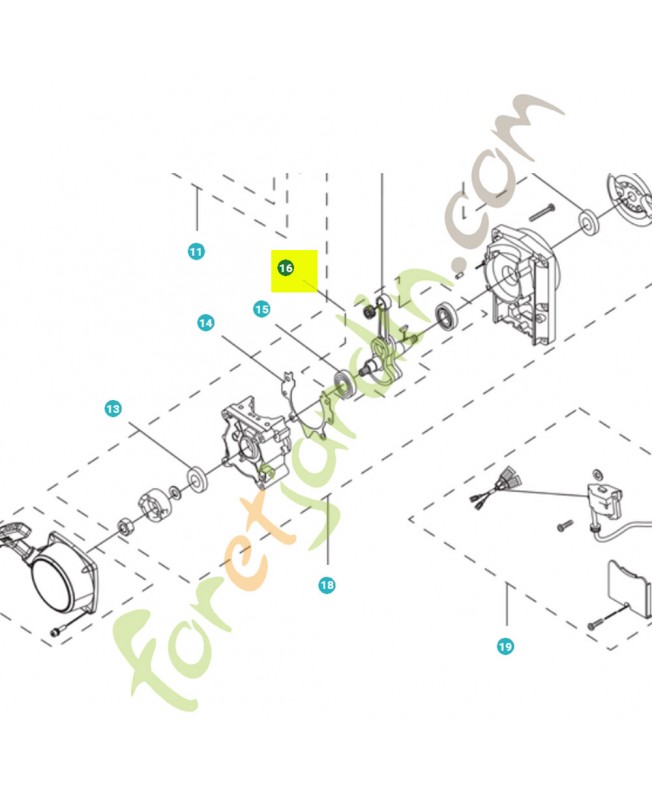 11

16

15

14

13

18

19

foretjardin.com