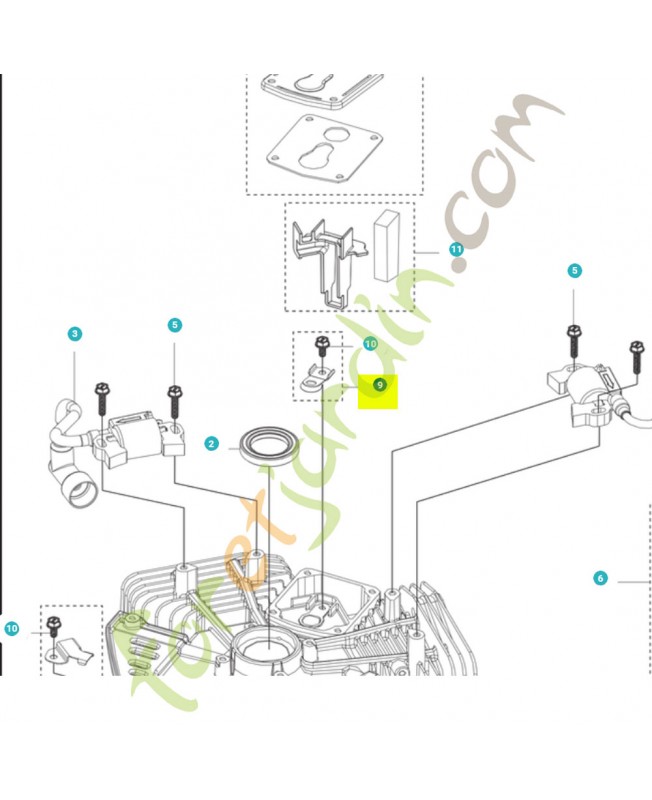 11

5

3

5

10

9

2

6

10

foretjardin.com