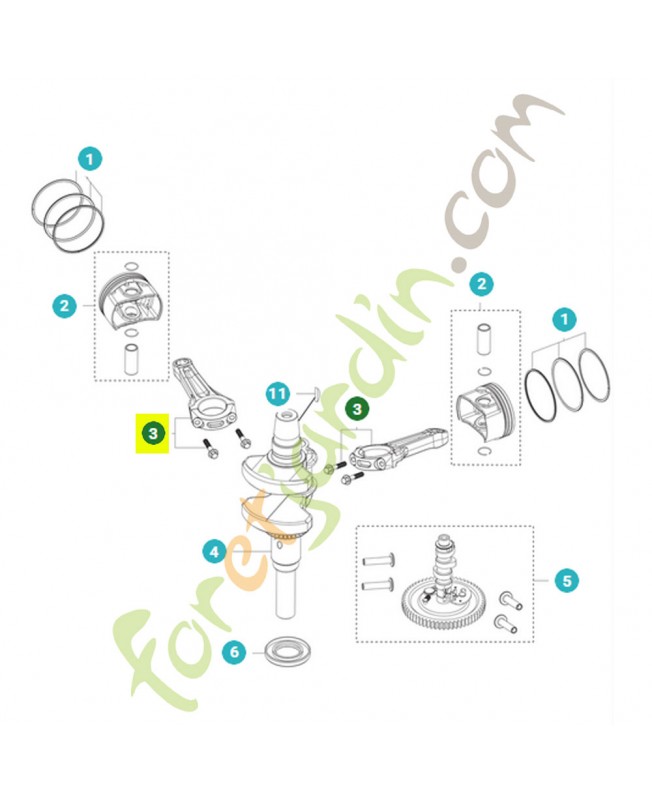 1
2
3
11
3
2
1
4
5
6
foretjardin.com