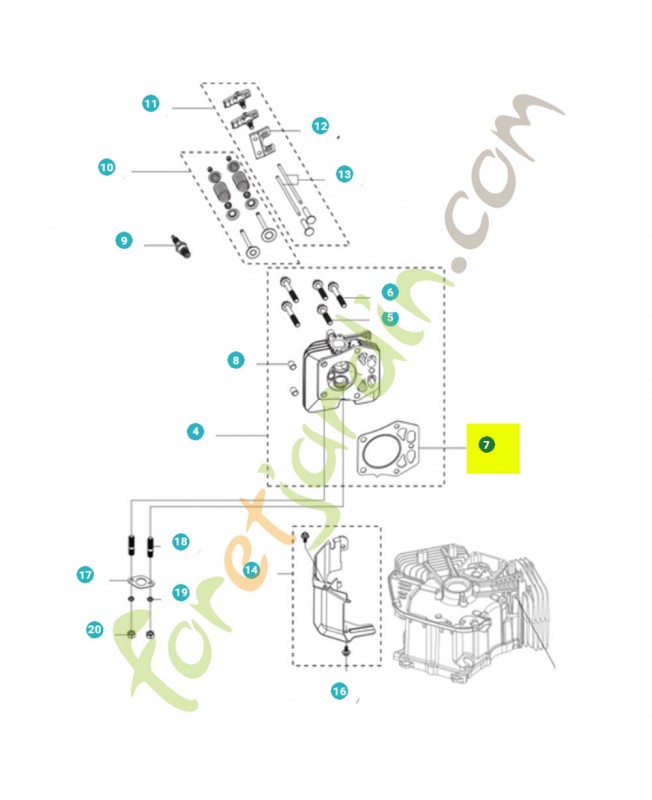 11
12
10
13
9
6
5
8
4
7
18
17
14
19
20
16
foretjardin.com