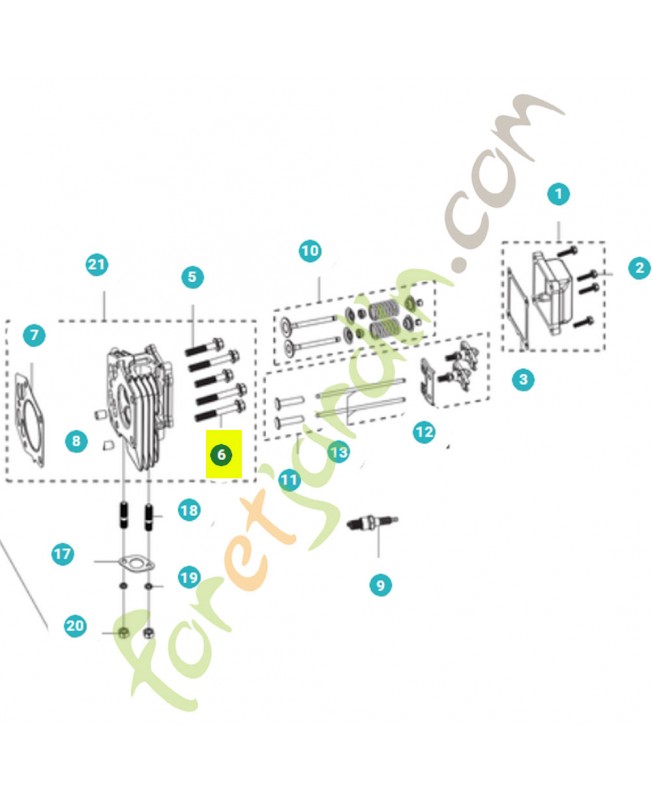 1
2
3
10
21
5
7
8
6
12
13
11
18
17
19
20
9
foretjardin.com