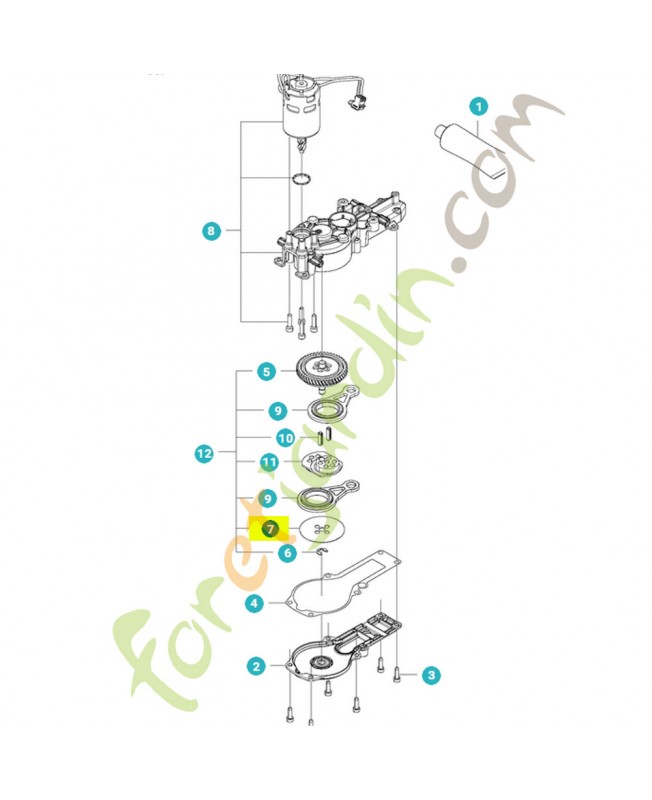 1
8
5
9
10
12
11
9
7
6
4
2
3
foretjardin.com