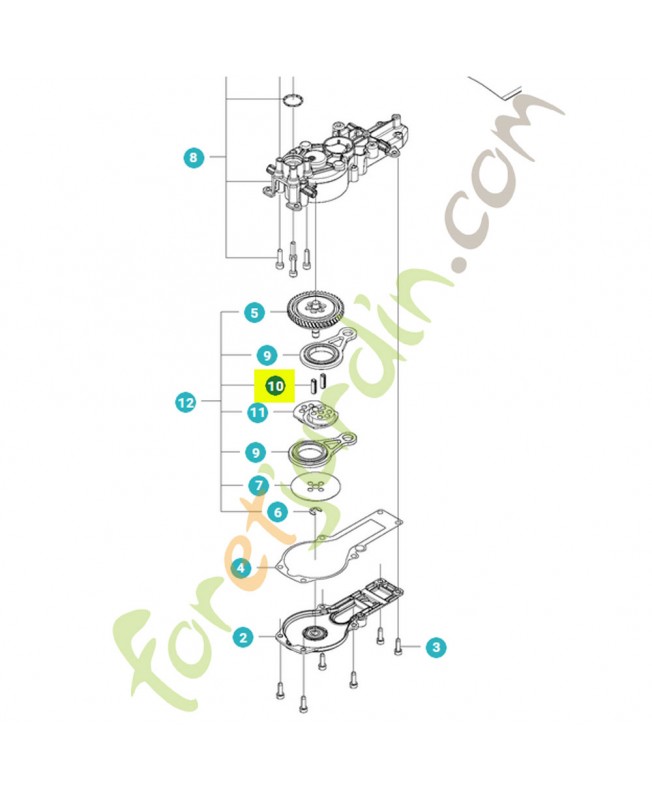 8
5
9
10
12
11
9
7
6
4
2
3
foretjardin.com