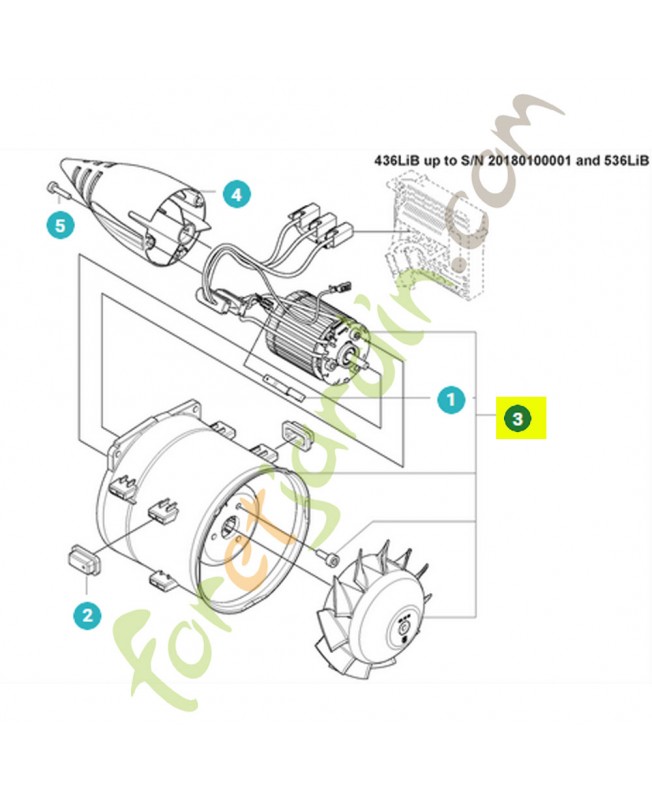 436LiB up to S/N 20180100001 and 536LiB

4

5

1

3

2

foretjardin.com